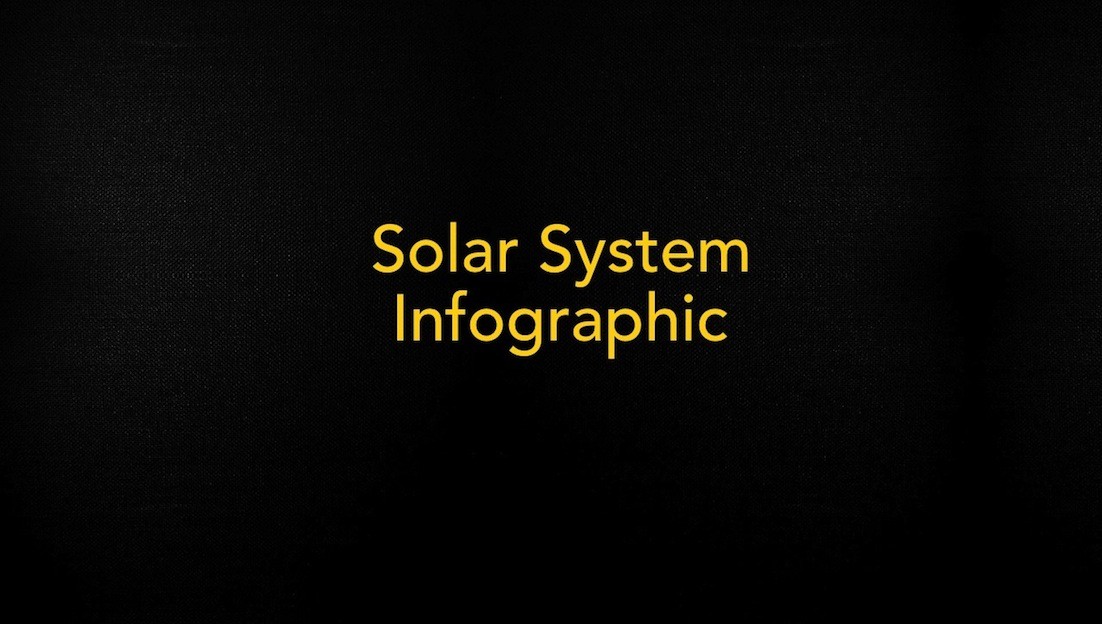 Solar System
Infographic